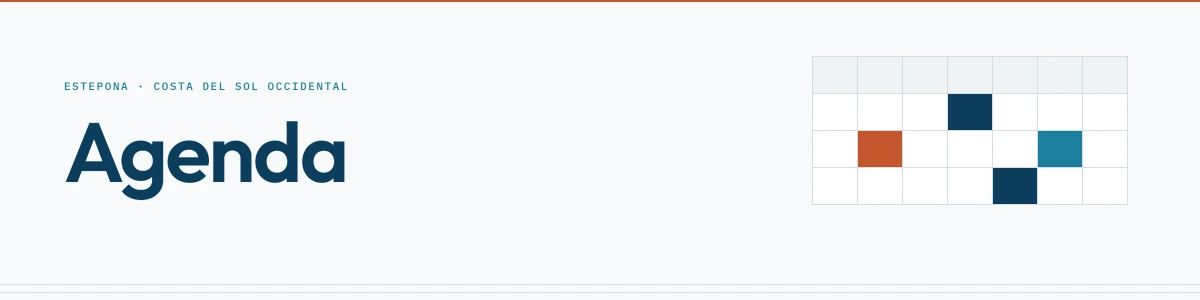 ESTEPONA · COSTA DEL SOL OCCIDENTAL

Agenda